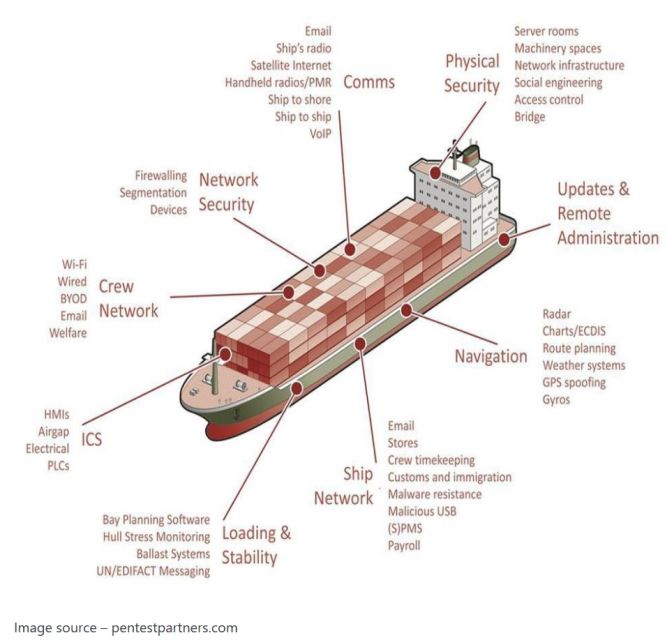 Email
Ship's radio
Satellite Internet
Handheld radios/PMR
Ship to shore
Ship to ship
VoIP
Comms

Physical Security
Server rooms
Machinery spaces
Network infrastructure
Social engineering
Access control
Bridge

Firewalling
Segmentation
Devices
Network Security

Updates & Remote Administration

Wi-Fi
Wired
BYOD
Email
Welfare
Crew Network

Navigation
Radar
Charts/ECDIS
Route planning
Weather systems
GPS spoofing
Gyros

HMIs
Airgap
Electrical
PLCs
ICS

Ship Network
Email
Stores
Crew timekeeping
Customs and immigration
Malware resistance
Malicious USB
(S)PMS
Payroll

Bay Planning Software
Hull Stress Monitoring
Ballast Systems
UN/EDIFACT Messaging
Loading & Stability

Image source – pentestpartners.com